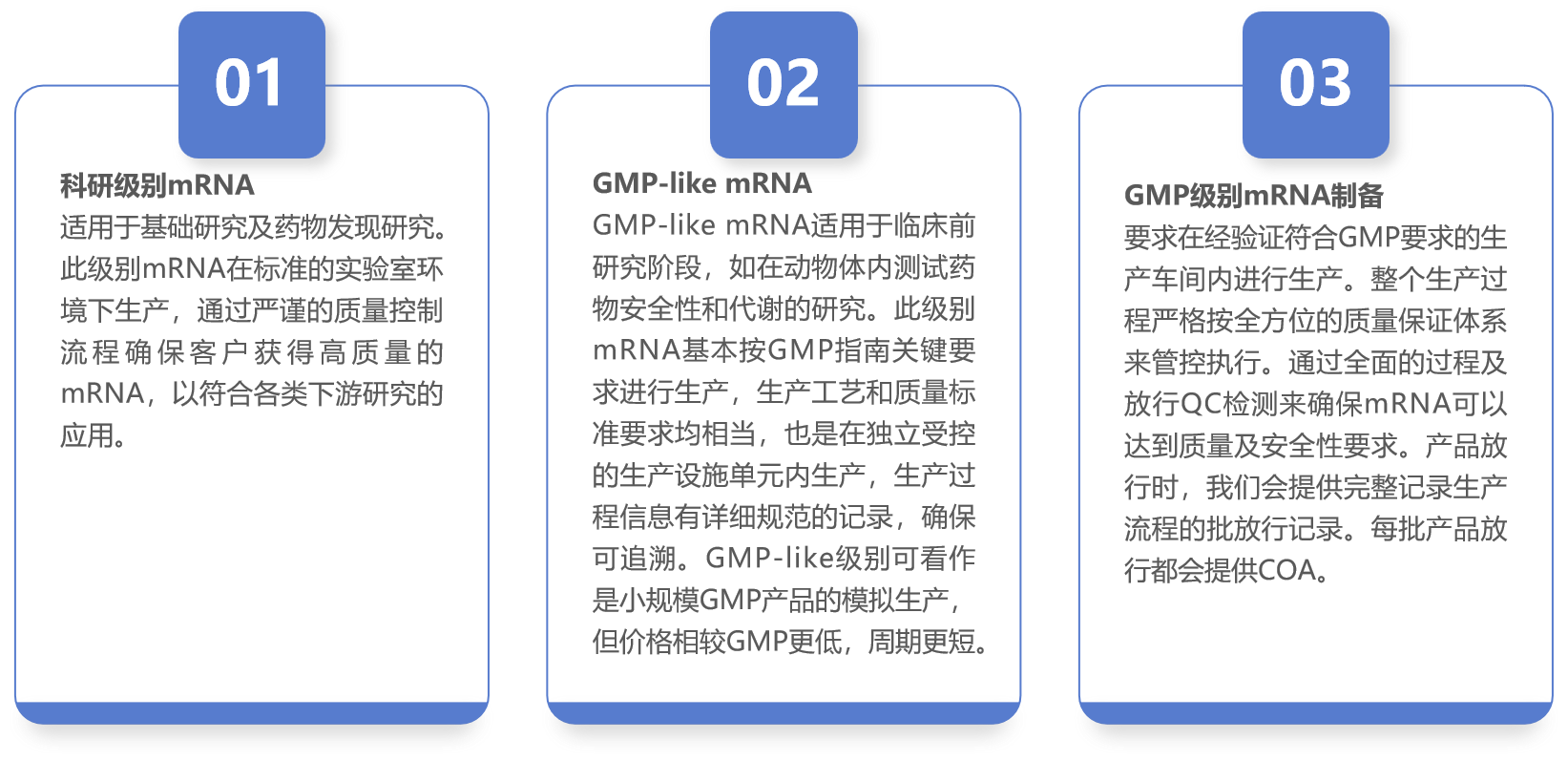 01

科研级别mRNA

适用于基础研究及药物发现研究。此级别mRNA在标准的实验室环境下生产，通过严谨的质量控制流程确保客户获得高质量的mRNA，以符合各类下游研究的应用。

02

GMP-like mRNA

GMP-like mRNA适用于临床前研究阶段，如在动物体内测试药物安全性和代谢的研究。此级别mRNA基本按GMP指南关键要求进行生产，生产工艺和质量标准要求均相当，也是在独立受控的生产设施单元内生产，生产过程信息有详细规范的记录，确保可追溯。GMP-like级别可看作是小规模GMP产品的模拟生产，但价格相较GMP更低，周期更短。

03

GMP级别mRNA制备

要求在经验证符合GMP要求的生产车间内进行生产。整个生产过程严格按全方位的质量保证体系来管控执行。通过全面的过程及放行QC检测来确保mRNA可以达到质量及安全性要求。产品放行时，我们会提供完整记录生产流程的批放行记录。每批产品放行都会提供COA。